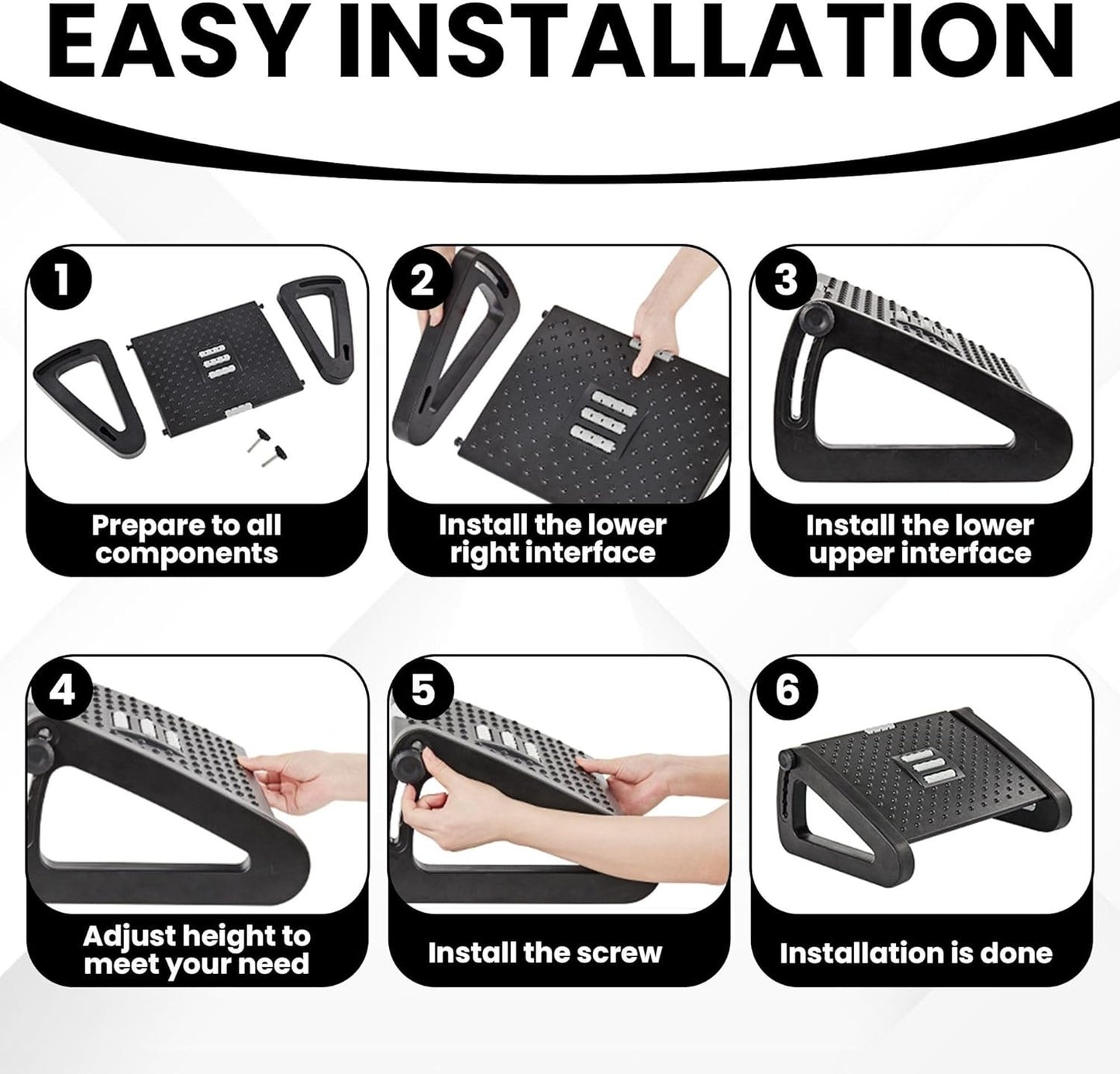 EASY INSTALLATION

1
Prepare to all components

2
Install the lower right interface

3
Install the lower upper interface

4
Adjust height to meet your need

5
Install the screw

6
Installation is done