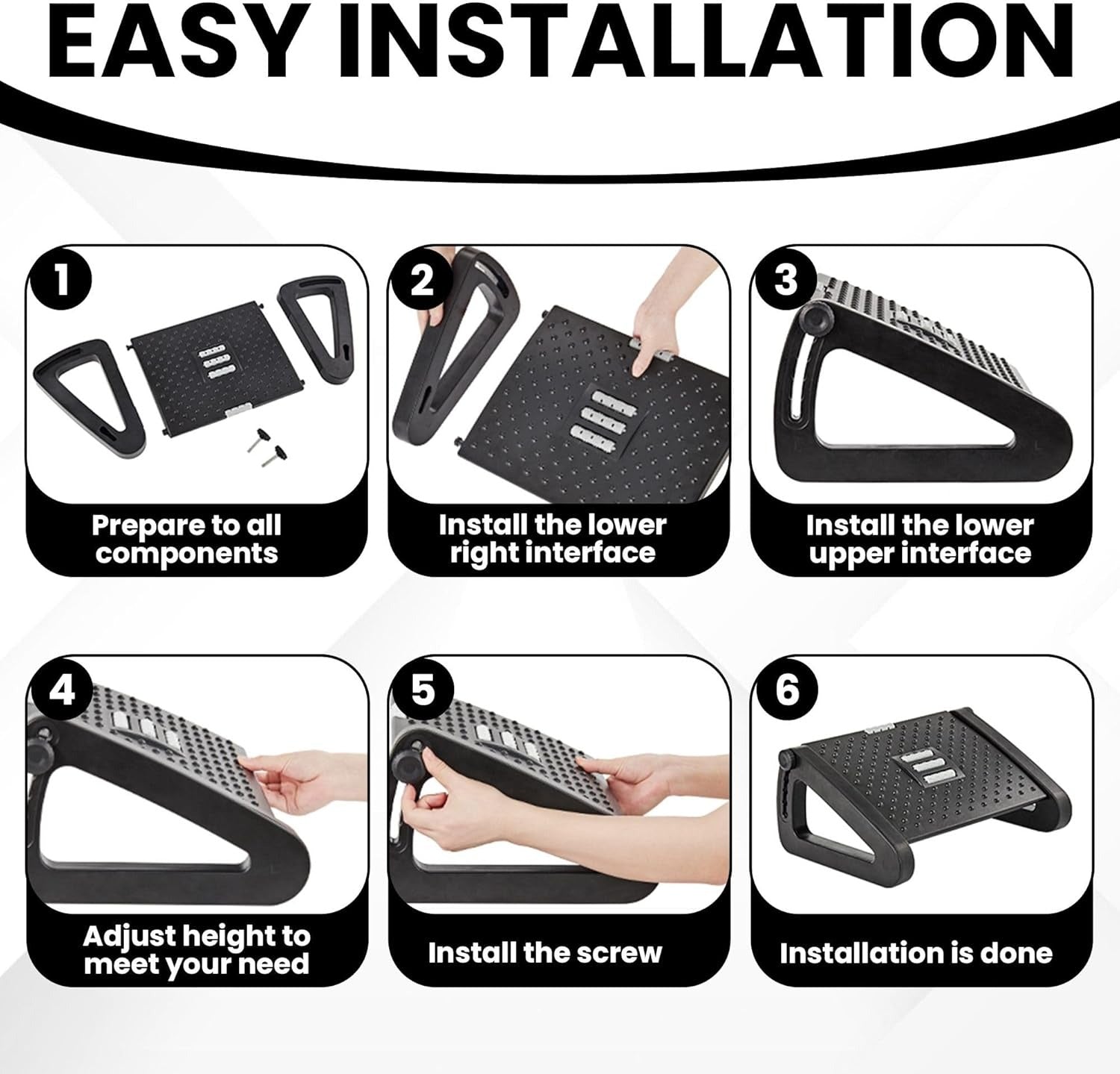 EASY INSTALLATION

1
Prepare to all components

2
Install the lower right interface

3
Install the lower upper interface

4
Adjust height to meet your need

5
Install the screw

6
Installation is done